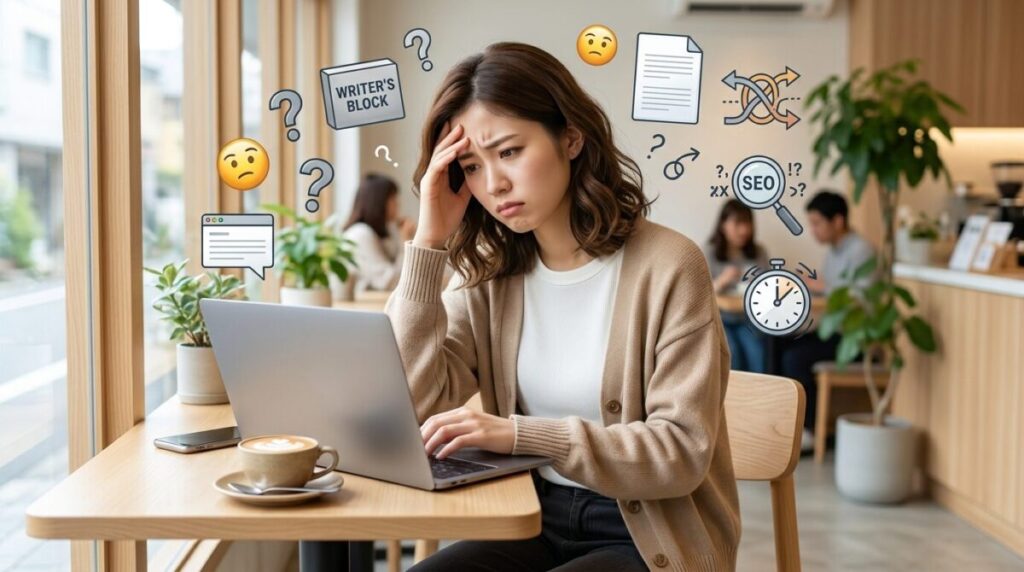 WRITER'S BLOCK

SEO