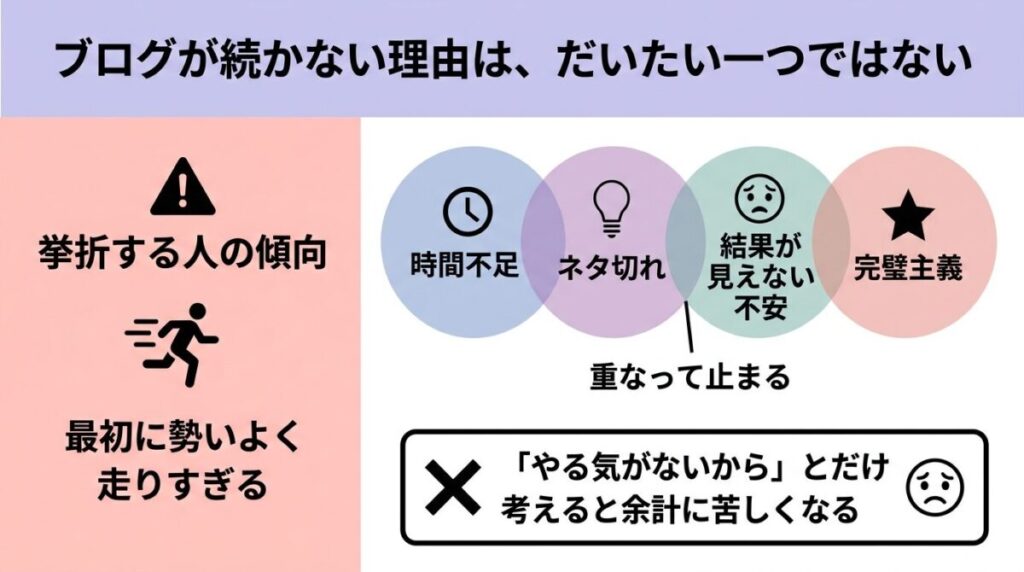 ブログが続かない理由は、だいたい一つではない

挙折する人の傾向

最初に勢いよく走りすぎる

時間不足

ネタ切れ

結果が見えない不安

完璧主義

重なって止まる

「やる気がないから」とだけ考えると余計に苦しくなる